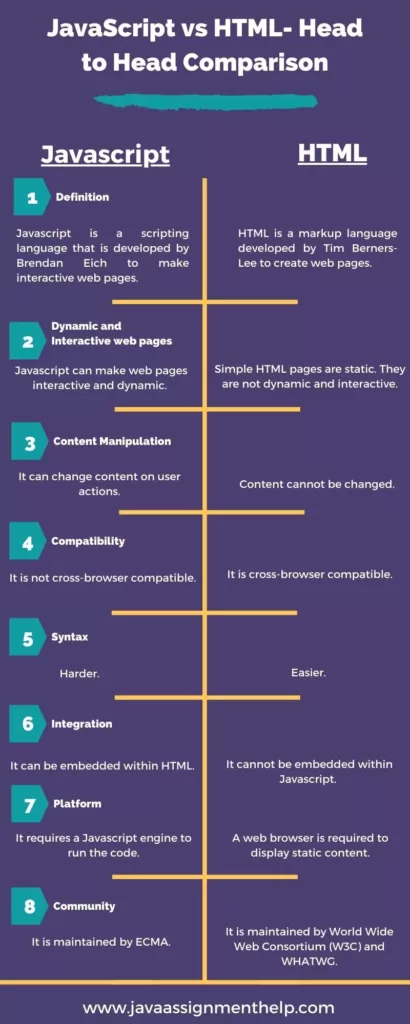 JavaScript vs HTML- Head to Head Comparison

Javascript

HTML

1 Definition

Javascript is a scripting language that is developed by Brendan Eich to make interactive web pages.

HTML is a markup language developed by Tim Berners-Lee to create web pages.

2 Dynamic and Interactive web pages

Javascript can make web pages interactive and dynamic.

Simple HTML pages are static. They are not dynamic and interactive.

3 Content Manipulation

It can change content on user actions.

Content cannot be changed.

4 Compatibility

It is not cross-browser compatible.

It is cross-browser compatible.

5 Syntax

Harder.

Easier.

6 Integration

It can be embedded within HTML.

It cannot be embedded within Javascript.

7 Platform

It requires a Javascript engine to run the code.

A web browser is required to display static content.

8 Community

It is maintained by ECMA.

It is maintained by World Wide Web Consortium (W3C) and WHATWG.

www.javaassignmenthelp.com